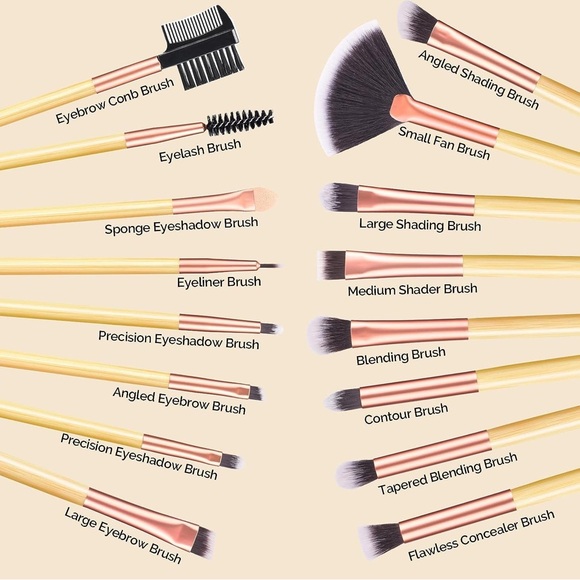 Eyebrow Conb Brush

Eyelash Brush

Sponge Eyeshadow Brush

Eyeliner Brush

Precision Eyeshadow Brush

Angled Eyebrow Brush

Precision Eyeshadow Brush

Large Eyebrow Brush

Angled Shading Brush

Small Fan Brush

Large Shading Brush

Medium Shader Brush

Blending Brush

Contour Brush

Tapered Blending Brush

Flawless Concealer Brush